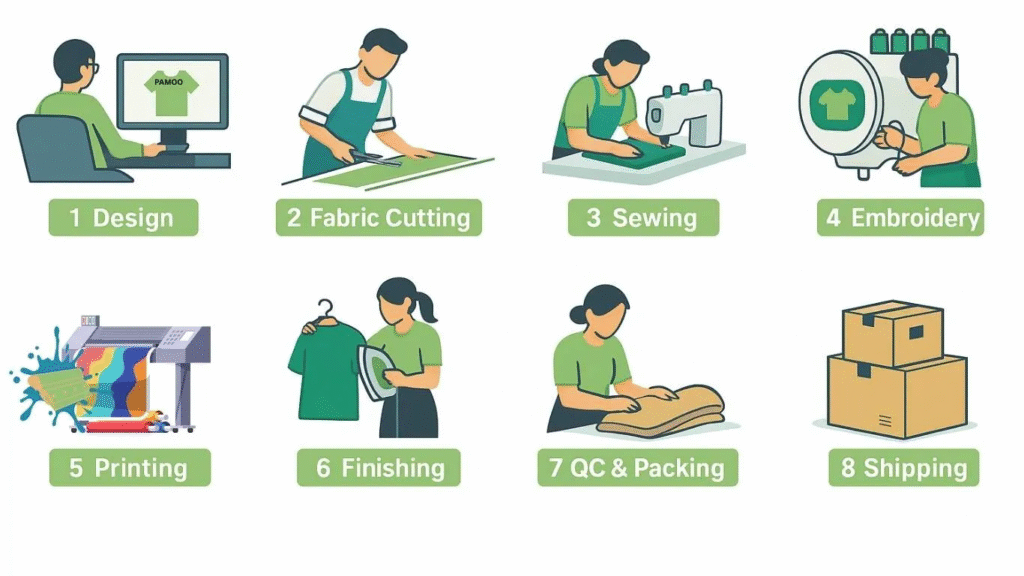 PAMOO

1 Design

2 Fabric Cutting

3 Sewing

4 Embroidery

5 Printing

6 Finishing

7 QC & Packing

8 Shipping